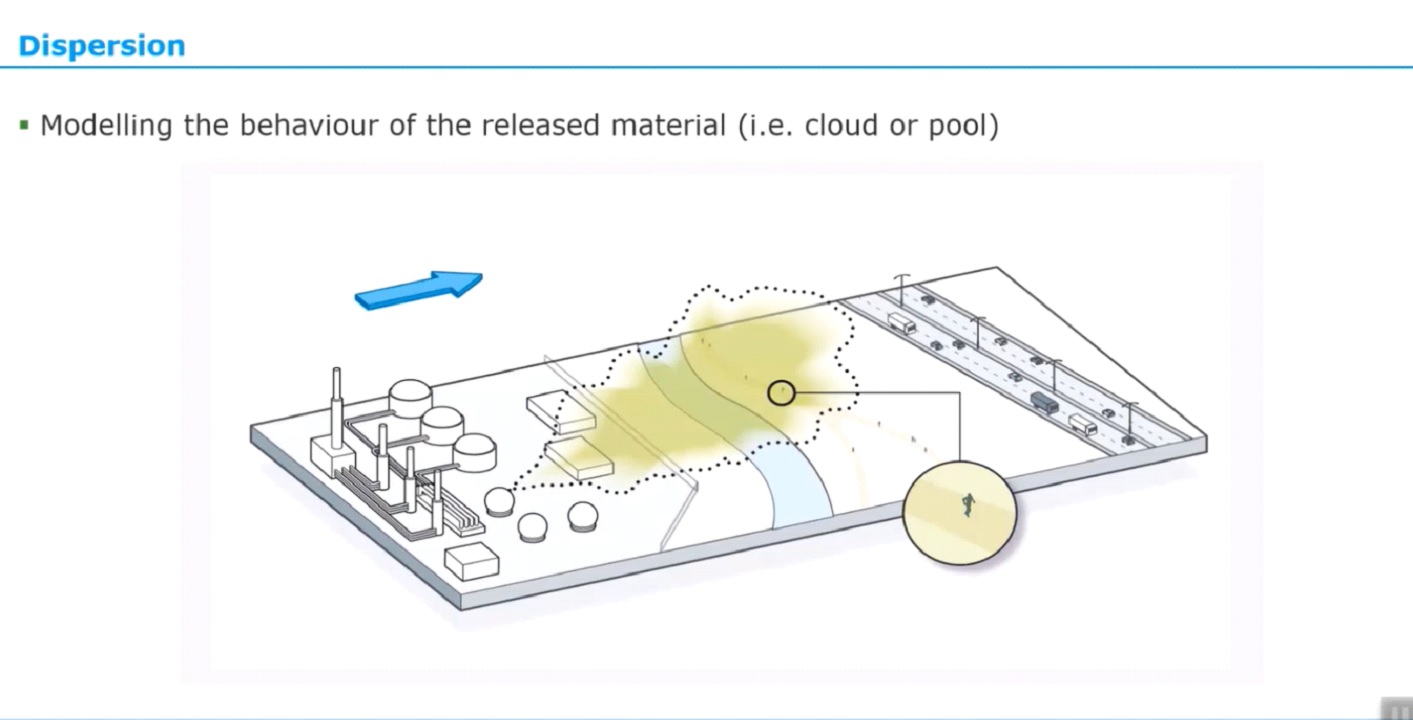 Dispersion

▪ Modelling the behaviour of the released material (i.e. cloud or pool)